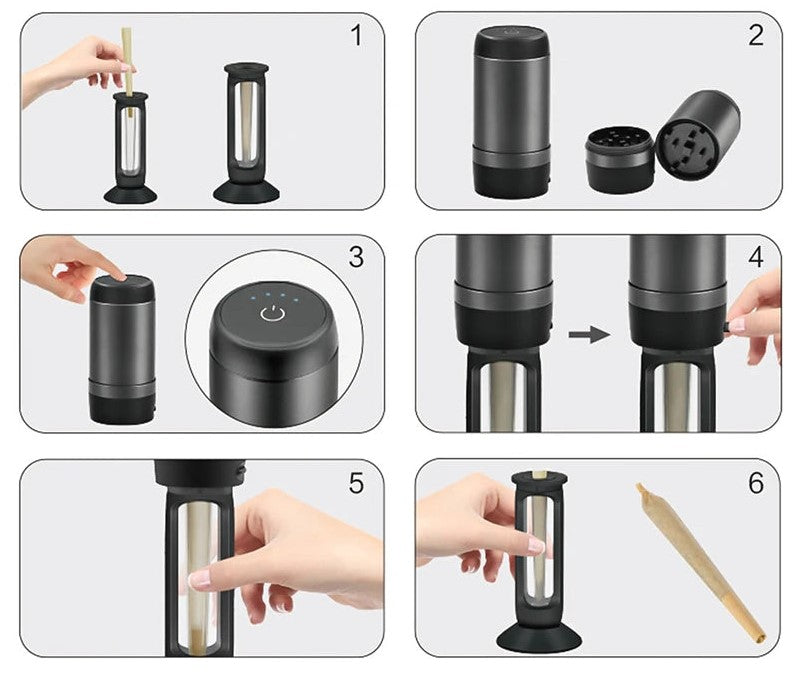 1
2
3
4
5
6